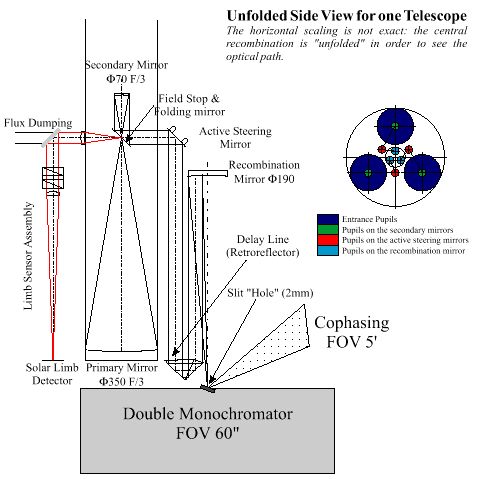 Unfolded Side View for one Telescope

The horizontal scaling is not exact: the central recombination is "unfolded" in order to see the optical path.

Secondary Mirror
Φ70 F/3

Field Stop &
Folding mirror

Flux Dumping

Active Steering
Mirror

Recombination
Mirror Φ190

Limb Sensor Assembly

Entrance Pupils
Pupils on the secondary mirrors
Pupils on the active steering mirrors
Pupils on the recombination mirror

Delay Line
(Retroreflector)

Slit "Hole" (2mm)

Cophasing
FOV 5'

Solar Limb
Detector

Primary Mirror
Φ350 F/3

Double Monochromator
FOV 60"